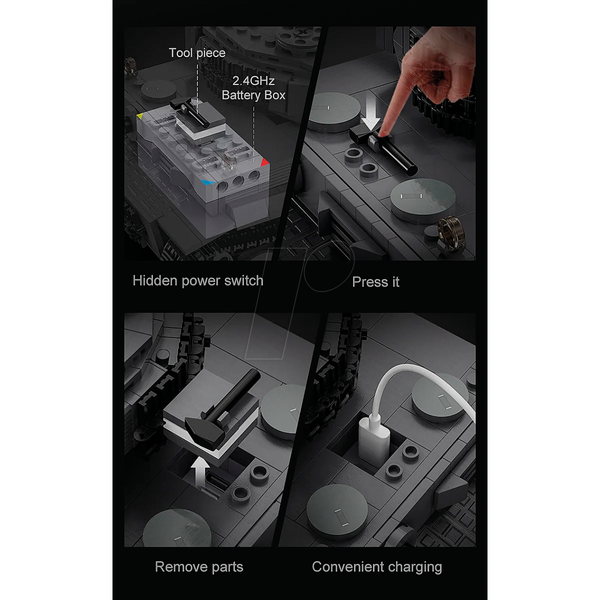 Tool piece

2.4GHz
Battery Box

Hidden power switch

Press it

Remove parts

Convenient charging